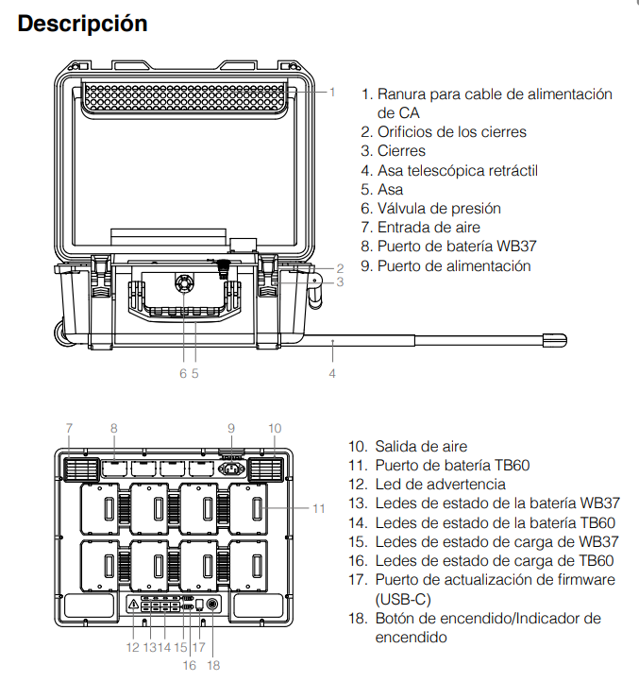 Descripción

1
2
3
6 5
4

1. Ranura para cable de alimentación de CA
2. Orificios de los cierres
3. Cierres
4. Asa telescópica retráctil
5. Asa
6. Válvula de presión
7. Entrada de aire
8. Puerto de batería WB37
9. Puerto de alimentación

7
8
9
10
11
12 13 14 15 17
16 18

10. Salida de aire
11. Puerto de batería TB60
12. Led de advertencia
13. Ledes de estado de la batería WB37
14. Ledes de estado de la batería TB60
15. Ledes de estado de carga de WB37
16. Ledes de estado de carga de TB60
17. Puerto de actualización de firmware (USB-C)
18. Botón de encendido/Indicador de encendido