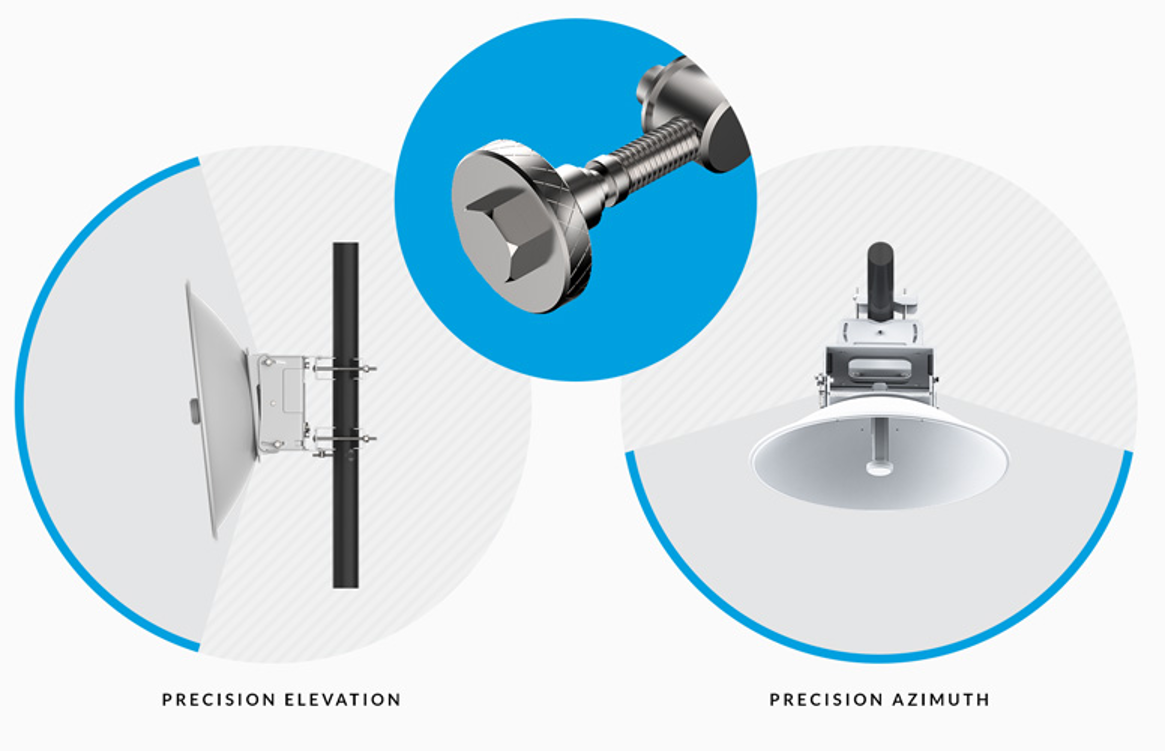 PRECISION ELEVATION

PRECISION AZIMUTH