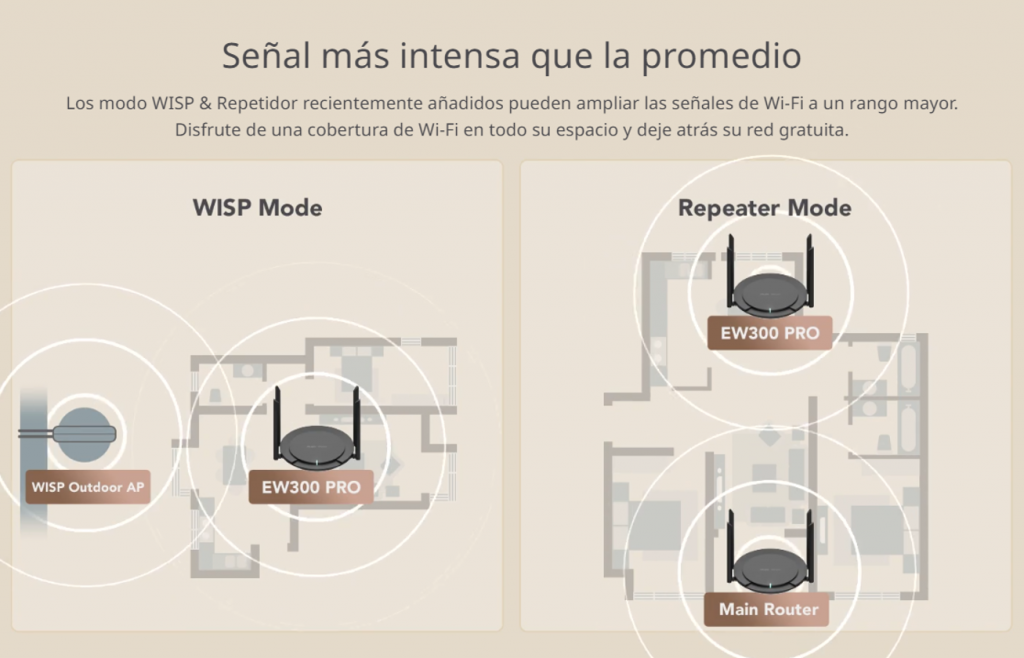 Señal más intensa que la promedio

Los modo WISP & Repetidor recientemente añadidos pueden ampliar las señales de Wi-Fi a un rango mayor. Disfrute de una cobertura de Wi-Fi en todo su espacio y deje atrás su red gratuita.

WISP Mode

WISP Outdoor AP

EW300 PRO

Repeater Mode

EW300 PRO

Main Router