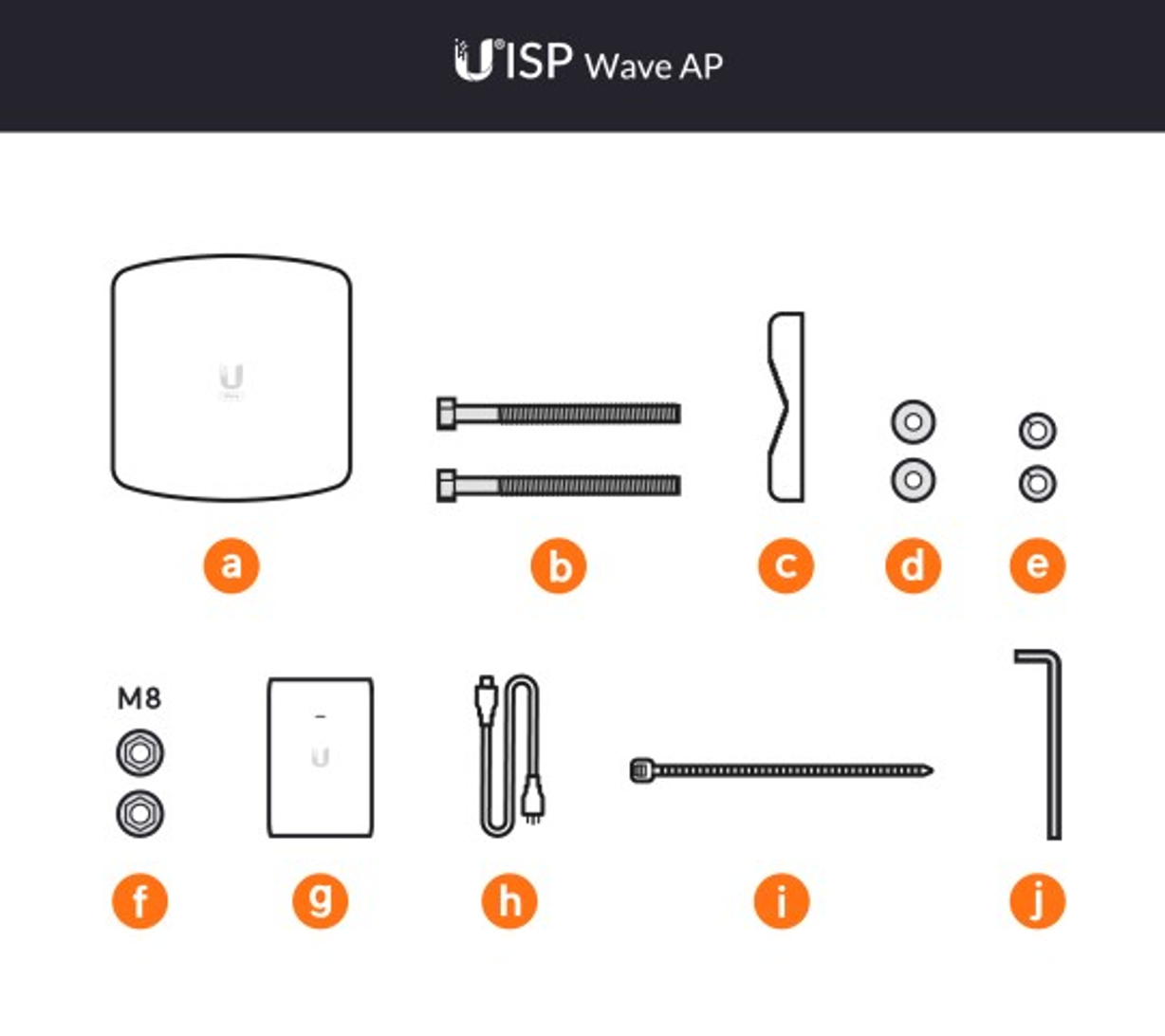 UISP Wave AP

a

b

c

d

e

M8

f

g

h

i

j