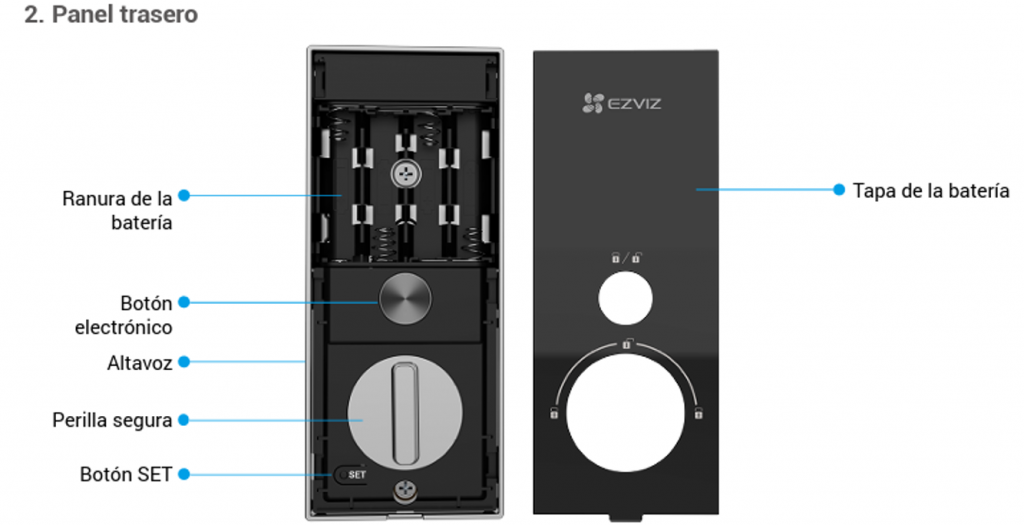 2. Panel trasero

Ranura de la batería

Botón electrónico

Altavoz

Perilla segura

Botón SET

SET

EZVIZ

Tapa de la batería